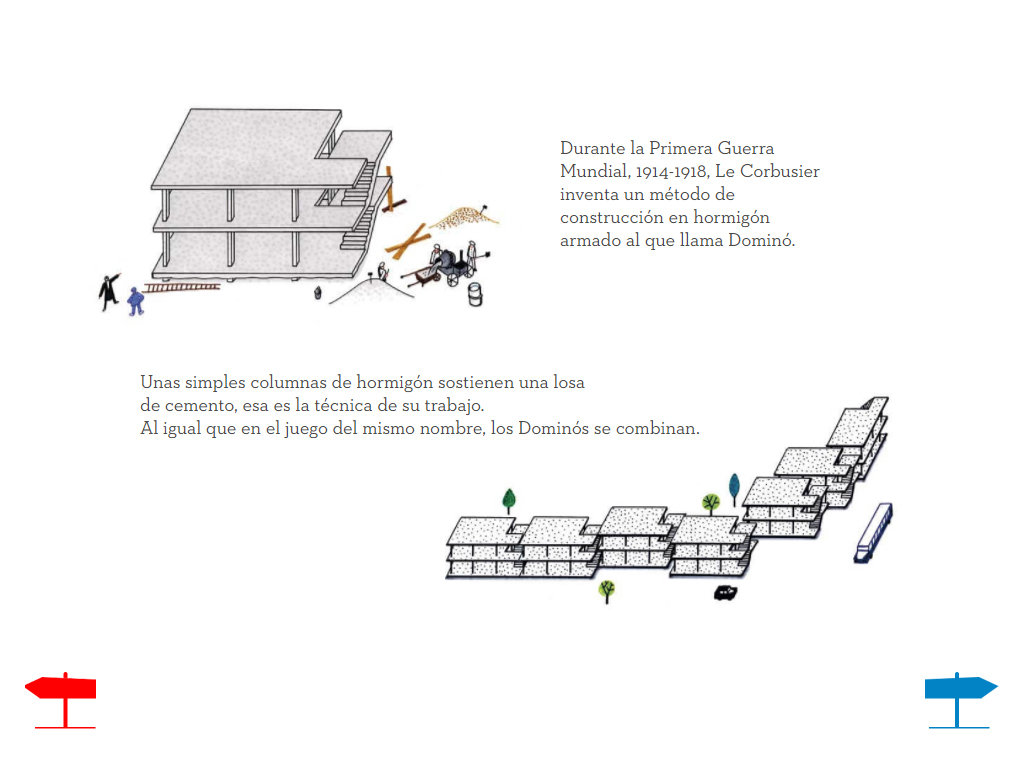 Durante la Primera Guerra Mundial, 1914-1918, Le Corbusier inventa un método de construcción en hormigón armado al que llama Dominó.

Unas simples columnas de hormigón sostienen una losa de cemento, esa es la técnica de su trabajo.
Al igual que en el juego del mismo nombre, los Dominós se combinan.