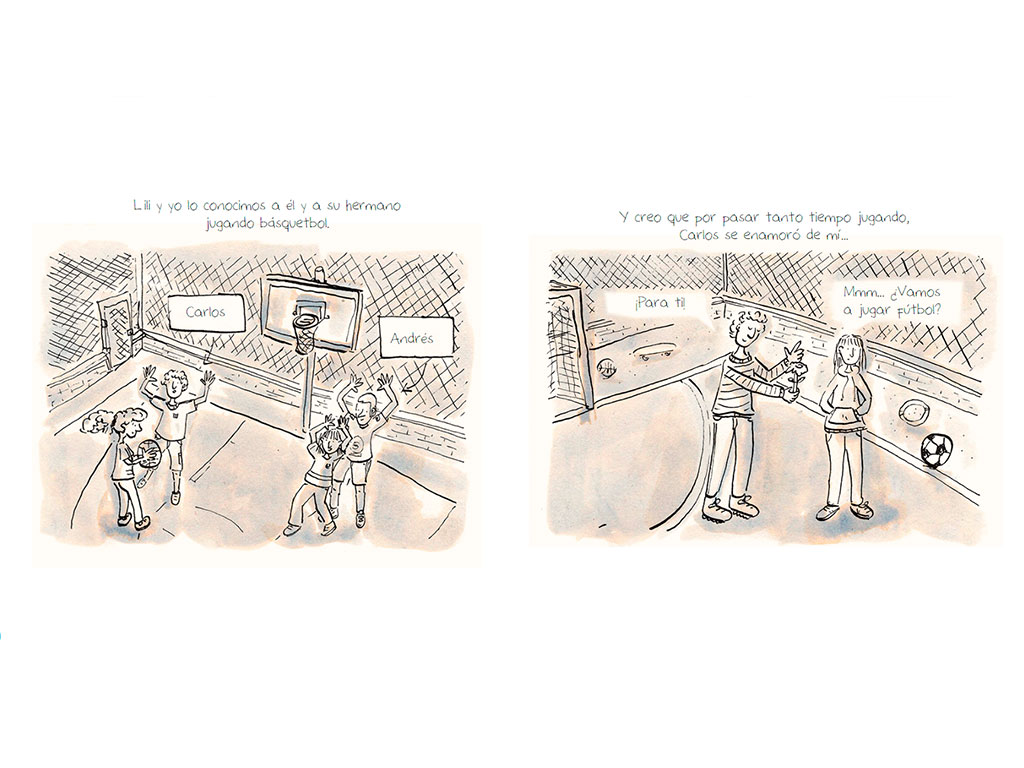 Lili y yo lo conocimos a él y a su hermano jugando básquetbol.

Carlos

Andrés

Y creo que por pasar tanto tiempo jugando, Carlos se enamoró de mí...

¡Para ti!

Mmm... ¿Vamos a jugar fútbol?