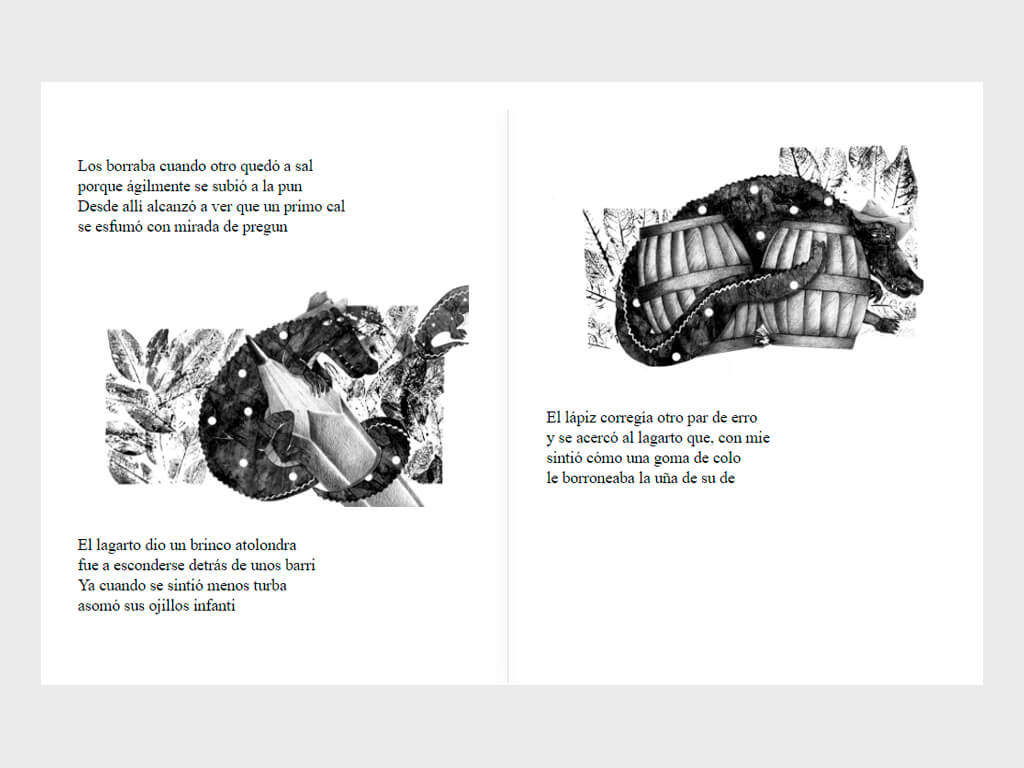 Los borraba cuando otro quedó a sal
porque ágilmente se subió a la pun
Desde allí alcanzó a ver que un primo cal
se esfumó con mirada de pregun

El lagarto dio un brinco atolondra
fue a esconderse detrás de unos barri
Ya cuando se sintió menos turba
asomó sus ojillos infanti

El lápiz corregía otro par de erro
y se acercó al lagarto que, con mie
sintió cómo una goma de colo
le borroneaba la uña de su de