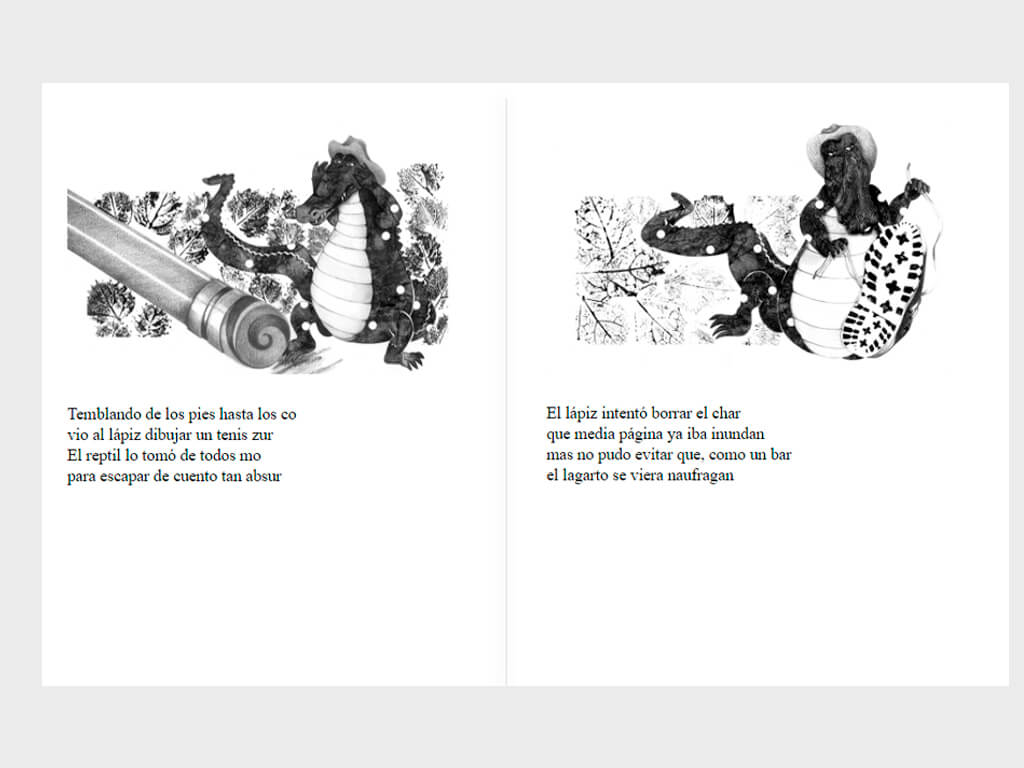 Temblando de los pies hasta los co
vio al lápiz dibujar un tenis zur
El reptil lo tomó de todos mo
para escapar de cuento tan absur

El lápiz intentó borrar el char
que media página ya iba inundan
mas no pudo evitar que, como un bar
el lagarto se viera naufragan