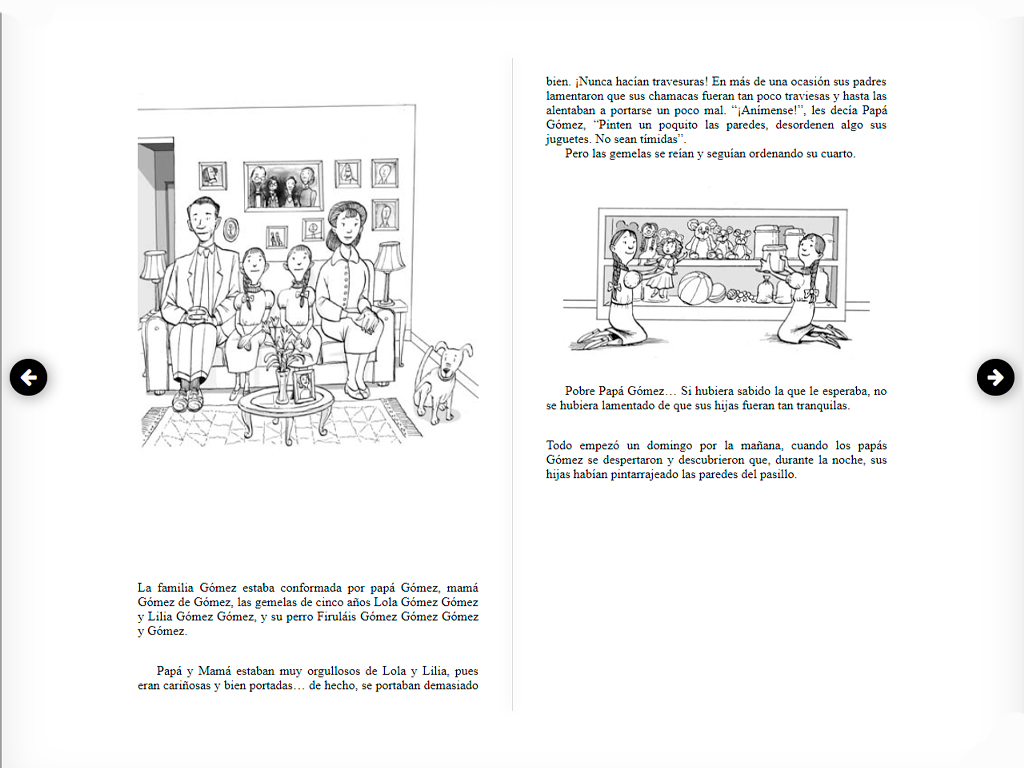 La familia Gómez estaba conformada por papá Gómez, mamá Gómez de Gómez, las gemelas de cinco años Lola Gómez Gómez y Lilia Gómez Gómez, y su perro Firuláis Gómez Gómez Gómez y Gómez.

Papá y Mamá estaban muy orgullosos de Lola y Lilia, pues eran cariñosas y bien portadas… de hecho, se portaban demasiado bien. ¡Nunca hacían travesuras! En más de una ocasión sus padres lamentaron que sus chamacas fueran tan poco traviesas y hasta las alentaban a portarse un poco mal. "¡Anímense!", les decía Papá Gómez, "Pinten un poquito las paredes, desordenen algo sus juguetes. No sean tímidas".

Pero las gemelas se reían y seguían ordenando su cuarto.

Pobre Papá Gómez… Si hubiera sabido la que le esperaba, no se hubiera lamentado de que sus hijas fueran tan tranquilas.

Todo empezó un domingo por la mañana, cuando los papás Gómez se despertaron y descubrieron que, durante la noche, sus hijas habían pintarrajeado las paredes del pasillo.